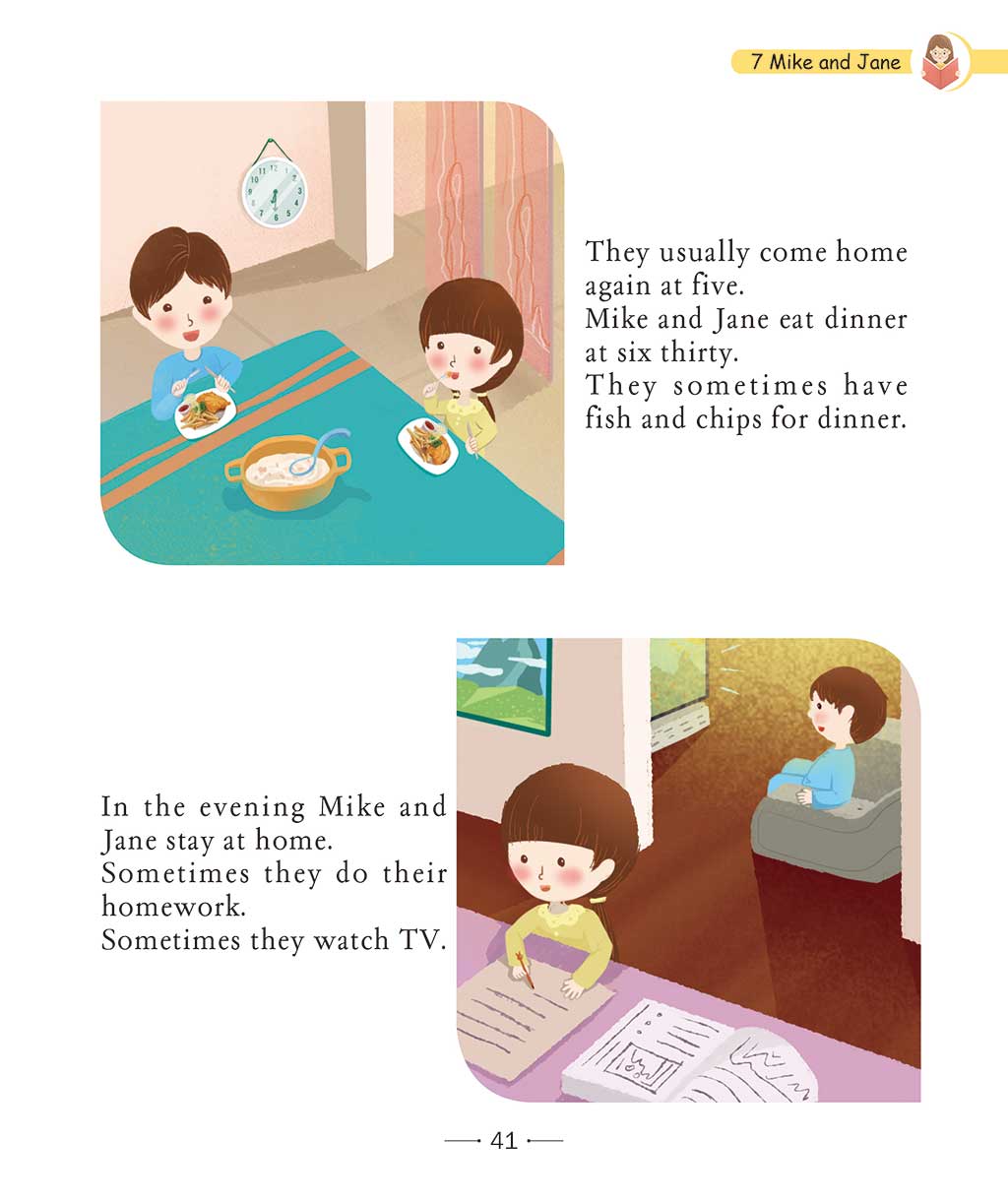 7 Mike and Jane

They usually come home again at five.
Mike and Jane eat dinner at six thirty.
They sometimes have fish and chips for dinner.

In the evening Mike and Jane stay at home.
Sometimes they do their homework.
Sometimes they watch TV.

41