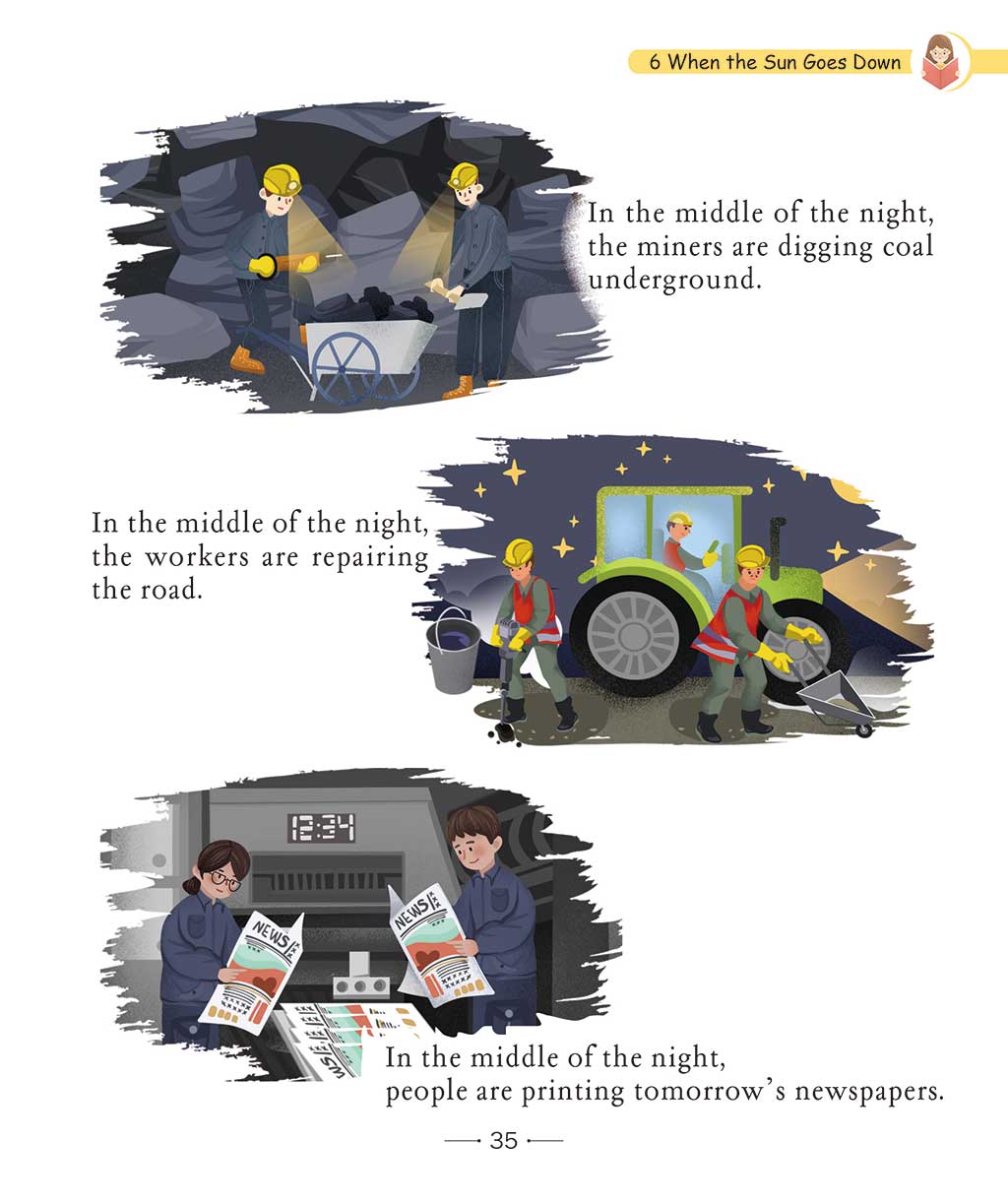 6 When the Sun Goes Down

In the middle of the night, the miners are digging coal underground.

In the middle of the night, the workers are repairing the road.

12:34

NEWS

NEWS

In the middle of the night, people are printing tomorrow's newspapers.

35