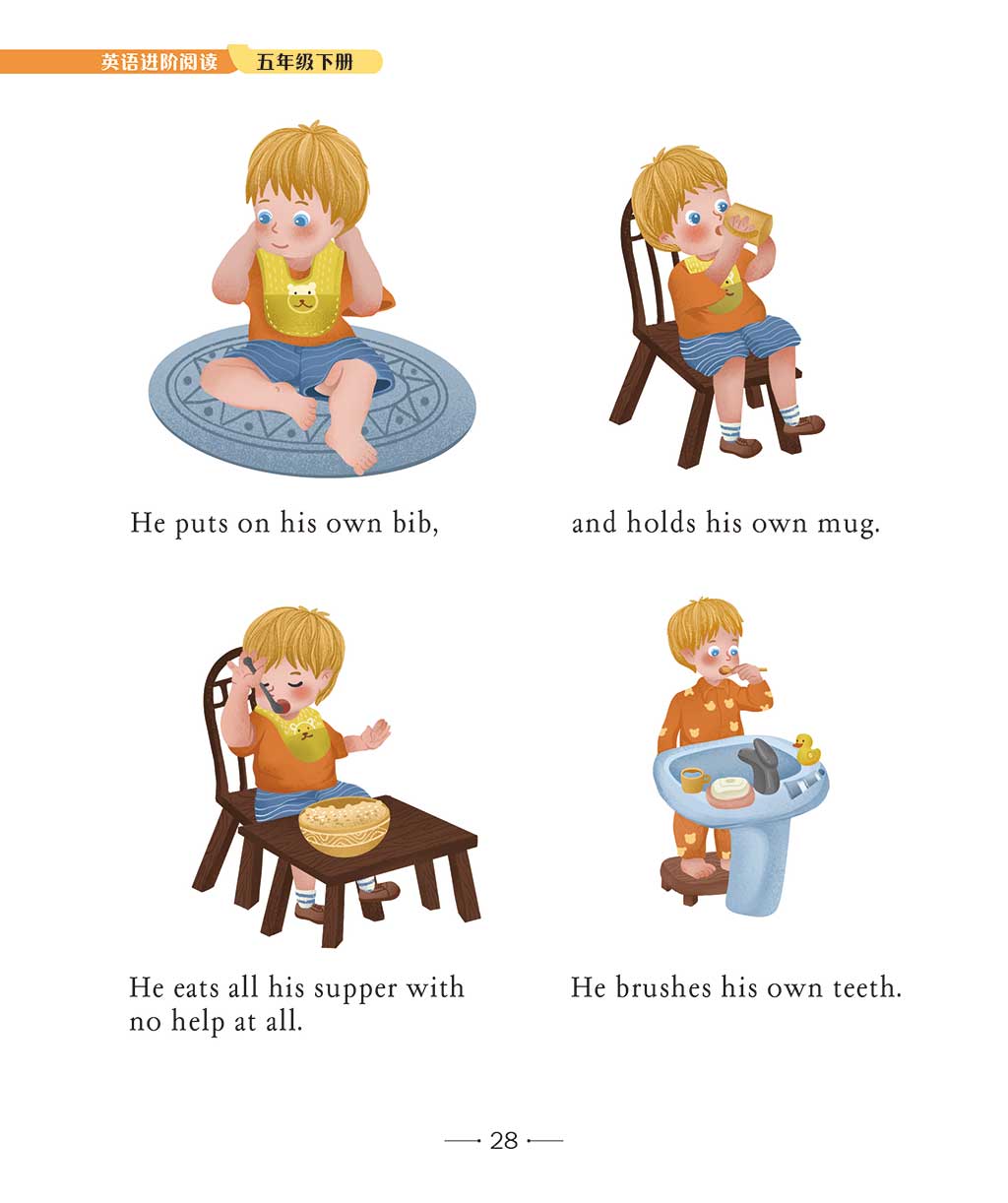 英语进阶阅读 五年级下册

He puts on his own bib,

and holds his own mug.

He eats all his supper with no help at all.

He brushes his own teeth.

28