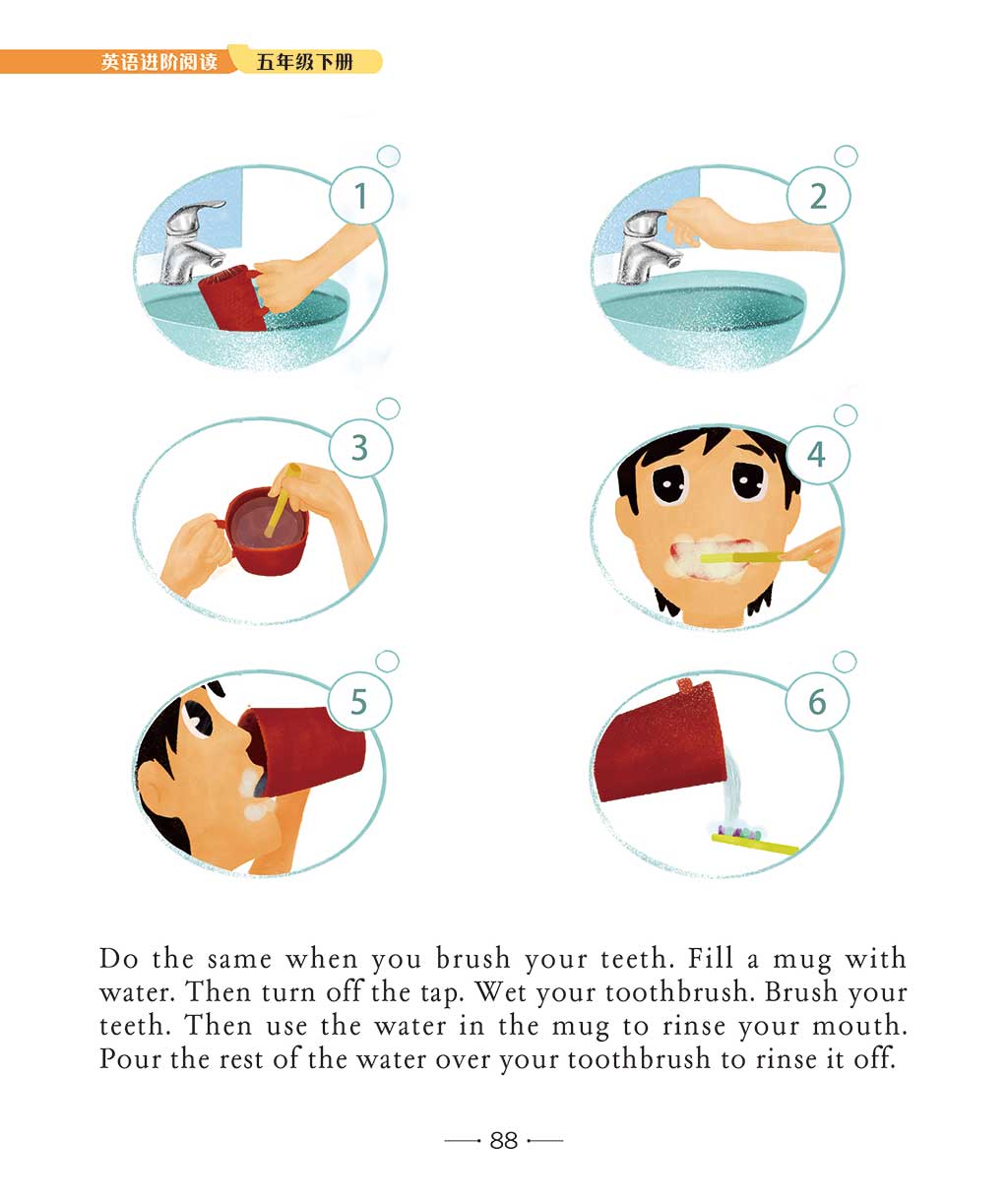 英语进阶阅读 五年级下册

1

2

3

4

5

6

Do the same when you brush your teeth. Fill a mug with water. Then turn off the tap. Wet your toothbrush. Brush your teeth. Then use the water in the mug to rinse your mouth. Pour the rest of the water over your toothbrush to rinse it off.

88