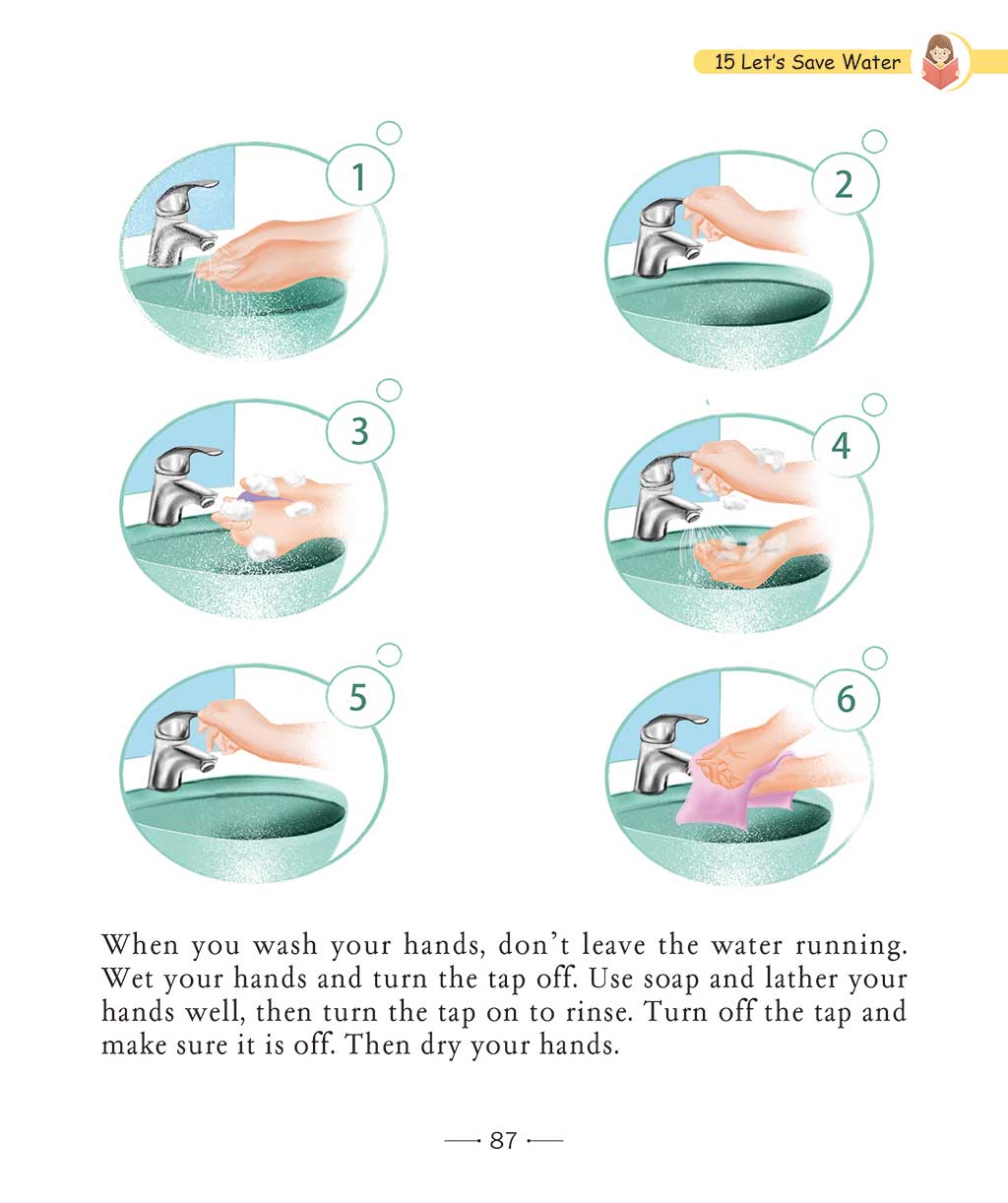 15 Let's Save Water

1

2

3

4

5

6

When you wash your hands, don't leave the water running. Wet your hands and turn the tap off. Use soap and lather your hands well, then turn the tap on to rinse. Turn off the tap and make sure it is off. Then dry your hands.

87