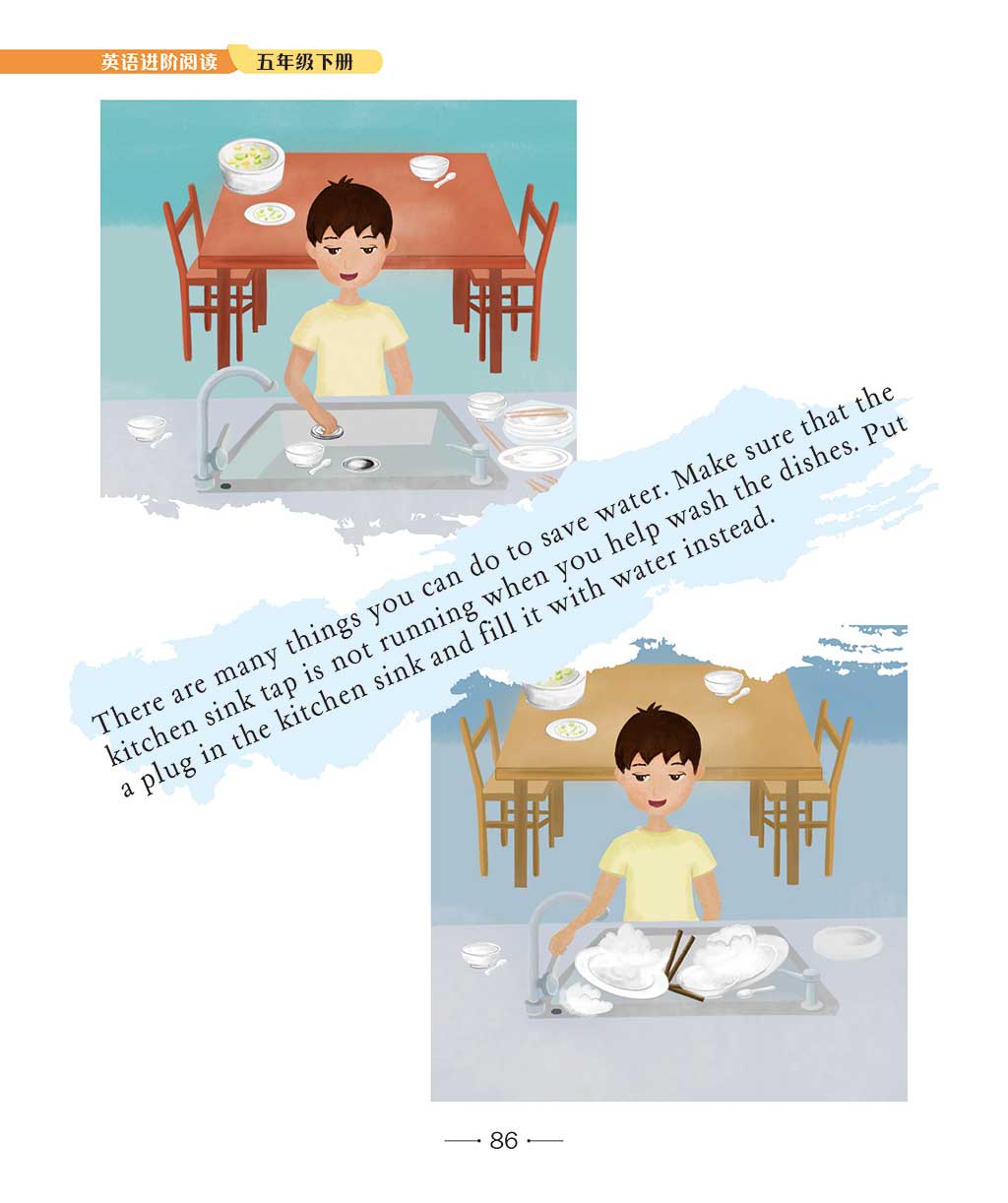 英语进阶阅读 五年级下册

There are many things you can do to save water. Make sure that the kitchen sink tap is not running when you help wash the dishes. Put a plug in the kitchen sink and fill it with water instead.

86