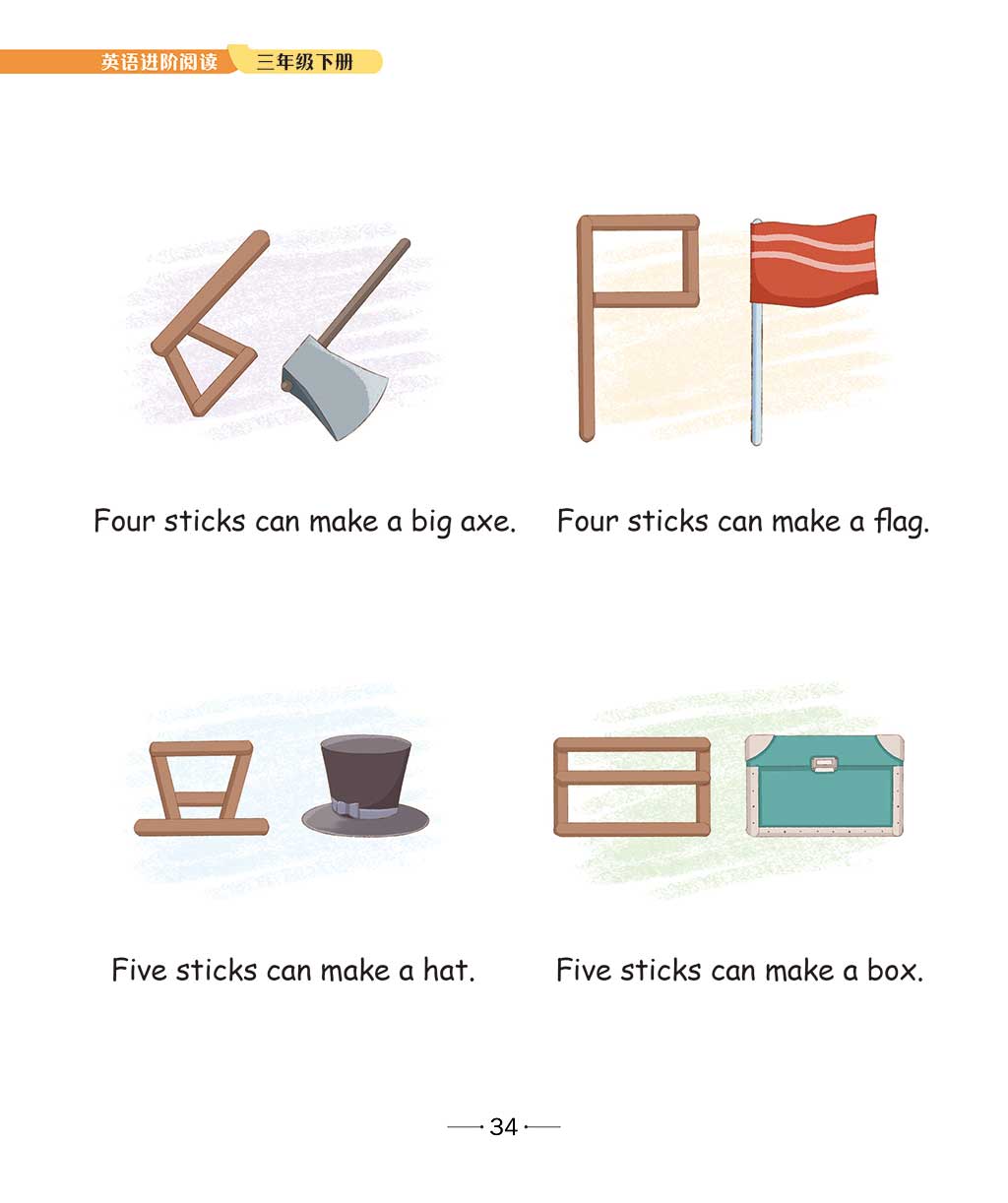 英语进阶阅读 三年级下册

Four sticks can make a big axe.

Four sticks can make a flag.

Five sticks can make a hat.

Five sticks can make a box.

34